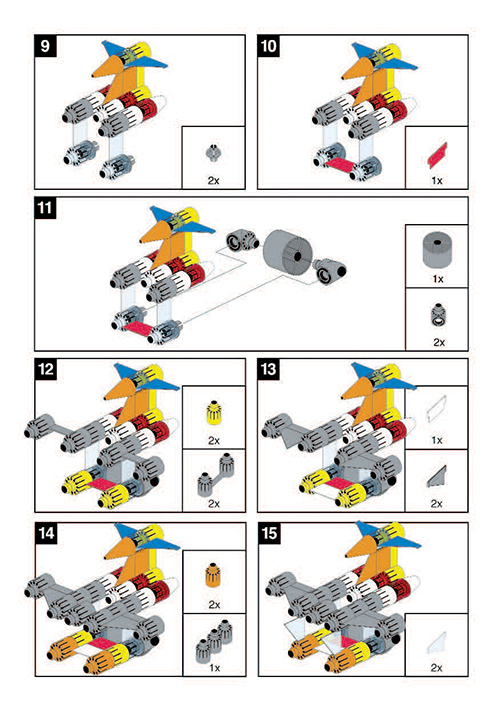 9

2x

10

1x

11

1x

2x

12

2x

2x

13

1x

2x

14

2x

1x

15

2x